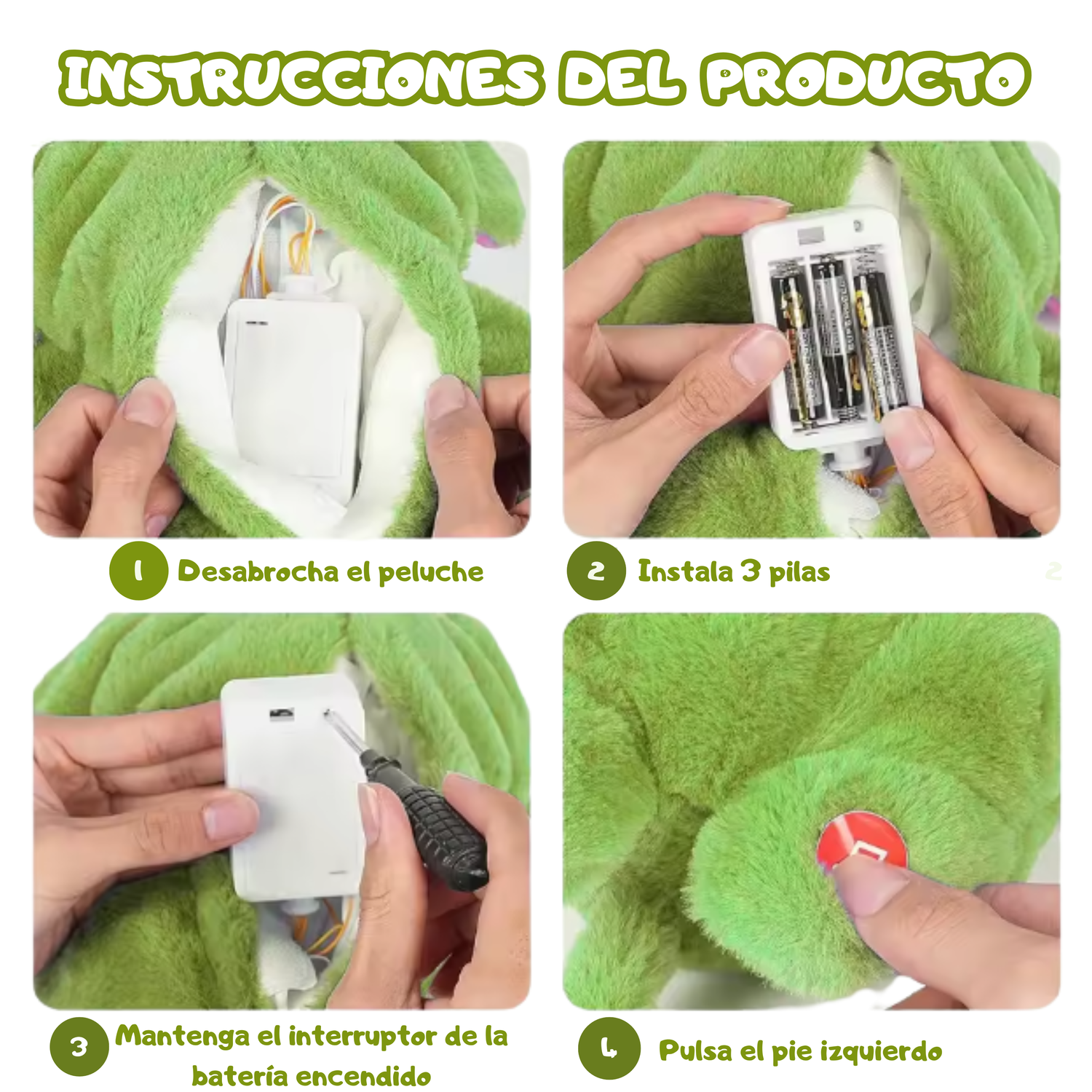 INSTRUCCIONES DEL PRODUCTO

1 Desabrocha el peluche

2 Instala 3 pilas

3 Mantenga el interruptor de la batería encendido

4 Pulsa el pie izquierdo