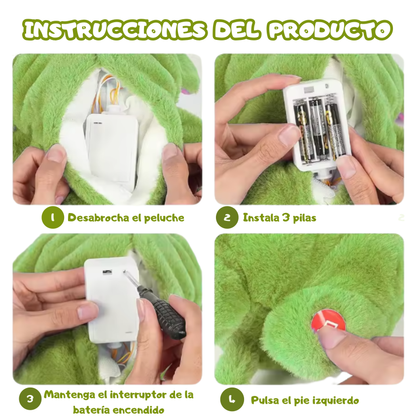 INSTRUCCIONES DEL PRODUCTO

1 Desabrocha el peluche

2 Instala 3 pilas

3 Mantenga el interruptor de la batería encendido

4 Pulsa el pie izquierdo